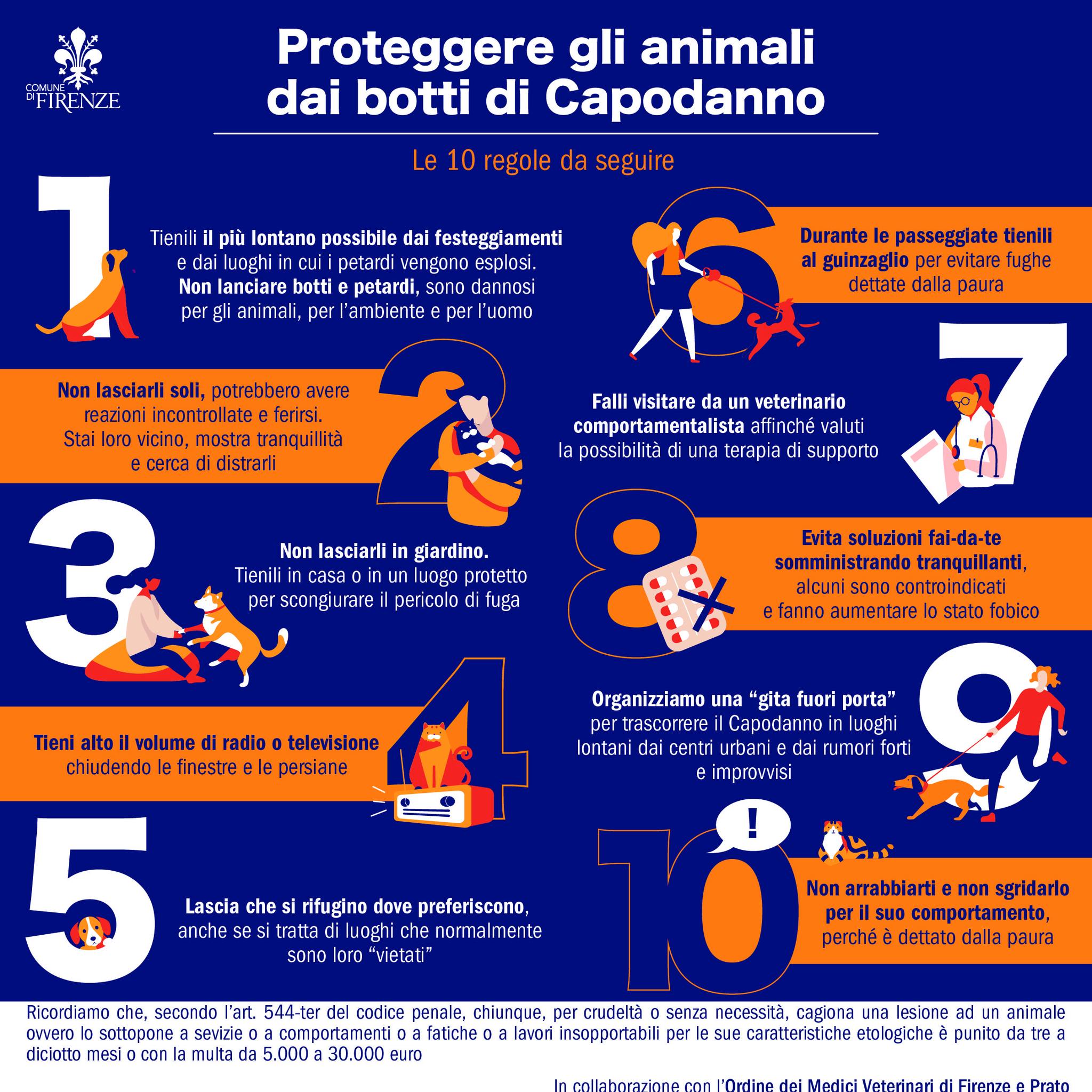 COMUNE DI FIRENZE

Proteggere gli animali dai botti di Capodanno

Le 10 regole da seguire

1
Tienili il più lontano possibile dai festeggiamenti e dai luoghi in cui i petardi vengono esplosi. Non lanciare botti e petardi, sono dannosi per gli animali, per l'ambiente e per l'uomo

2
Non lasciarli soli, potrebbero avere reazioni incontrollate e ferirsi. Stai loro vicino, mostra tranquillità e cerca di distrarli

3
Non lasciarli in giardino. Tienili in casa o in un luogo protetto per scongiurare il pericolo di fuga

4
Tieni alto il volume di radio o televisione chiudendo le finestre e le persiane

5
Lascia che si rifugino dove preferiscono, anche se si tratta di luoghi che normalmente sono loro "vietati"

6
Durante le passeggiate tienili al guinzaglio per evitare fughe dettate dalla paura

7
Falli visitare da un veterinario comportamentalista affinché valuti la possibilità di una terapia di supporto

8
Evita soluzioni fai-da-te somministrando tranquillanti, alcuni sono controindicati e fanno aumentare lo stato fobico

9
Organizziamo una "gita fuori porta" per trascorrere il Capodanno in luoghi lontani dai centri urbani e dai rumori forti e improvvisi

10
!
Non arrabbiarti e non sgridarlo per il suo comportamento, perché è dettato dalla paura

Ricordiamo che, secondo l'art. 544-ter del codice penale, chiunque, per crudeltà o senza necessità, cagiona una lesione ad un animale ovvero lo sottopone a sevizie o a comportamenti o a fatiche o a lavori insopportabili per le sue caratteristiche etologiche è punito da tre a diciotto mesi o con la multa da 5.000 a 30.000 euro

In collaborazione con l'Ordine dei Medici Veterinari di Firenze e Prato